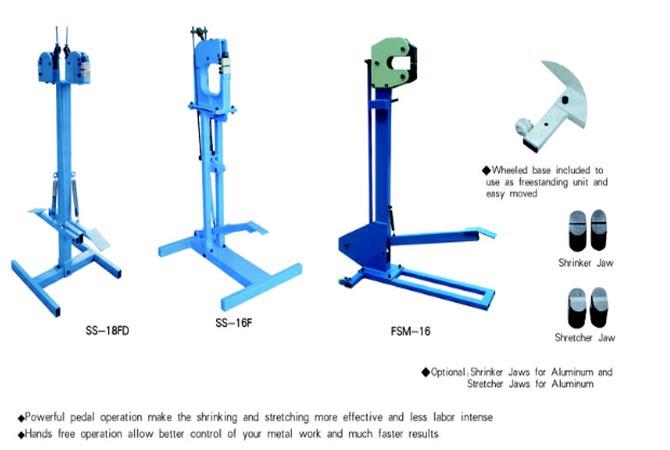 SS-18FD

SS-16F

FSM-16

◆Wheeled base included to use as freestanding unit and easy moved

Shrinker Jaw

Shretcher Jaw

◆Optional:Shrinker Jaws for Aluminum and Stretcher Jaws for Aluminum

◆Powerful pedal operation make the shrinking and stretching more effective and less labor intense
◆Hands free operation allow better control of your metal work and much faster results